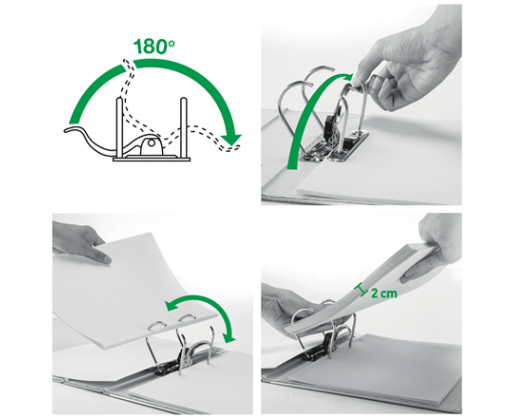 180°

2 cm