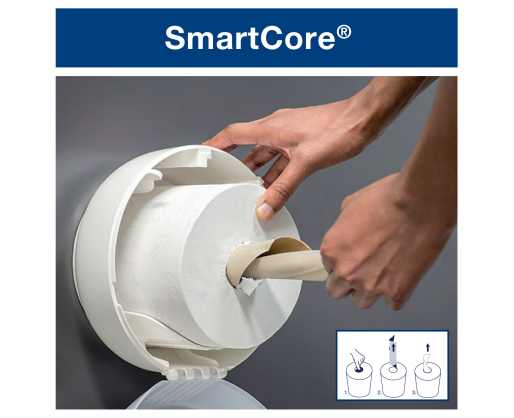 SmartCore®

1. 2. 3.