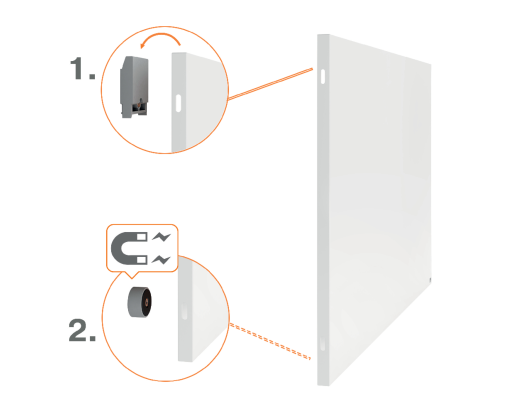 1.

2.