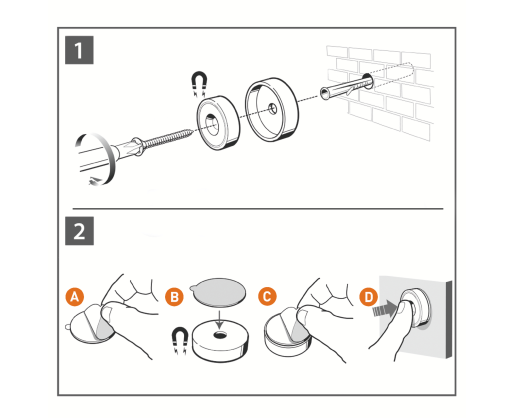 1

2

A

B

C

D