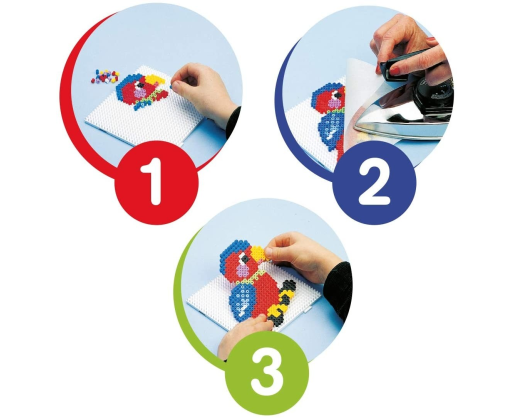 1
2
3