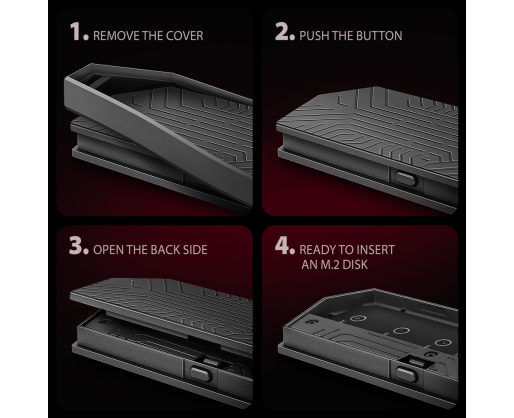 1. REMOVE THE COVER

2. PUSH THE BUTTON

3. OPEN THE BACK SIDE

4. READY TO INSERT AN M.2 DISK