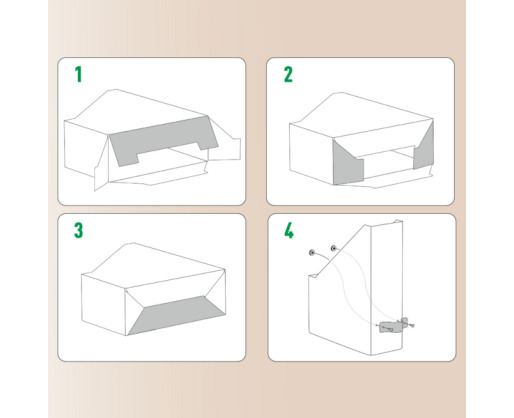 1

2

3

4