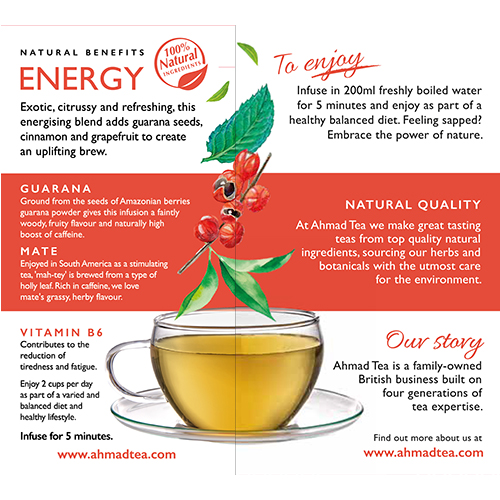 NATURAL BENEFITS

ENERGY

100% Natural INGREDIENTS

Exotic, citrussy and refreshing, this energising blend adds guarana seeds, cinnamon and grapefruit to create an uplifting brew.

GUARANA
Ground from the seeds of Amazonian berries guarana powder gives this infusion a faintly woody, fruity flavour and naturally high boost of caffeine.

MATE
Enjoyed in South America as a stimulating tea, 'mah-tey' is brewed from a type of holly leaf. Rich in caffeine, we love mate's grassy, herby flavour.

VITAMIN B6
Contributes to the reduction of tiredness and fatigue.

Enjoy 2 cups per day as part of a varied and balanced diet and healthy lifestyle.

Infuse for 5 minutes.

www.ahmadtea.com

To enjoy

Infuse in 200ml freshly boiled water for 5 minutes and enjoy as part of a healthy balanced diet. Feeling sapped? Embrace the power of nature.

NATURAL QUALITY

At Ahmad Tea we make great tasting teas from top quality natural ingredients, sourcing our herbs and botanicals with the utmost care for the environment.

Our story

Ahmad Tea is a family-owned British business built on four generations of tea expertise.

Find out more about us at

www.ahmadtea.com