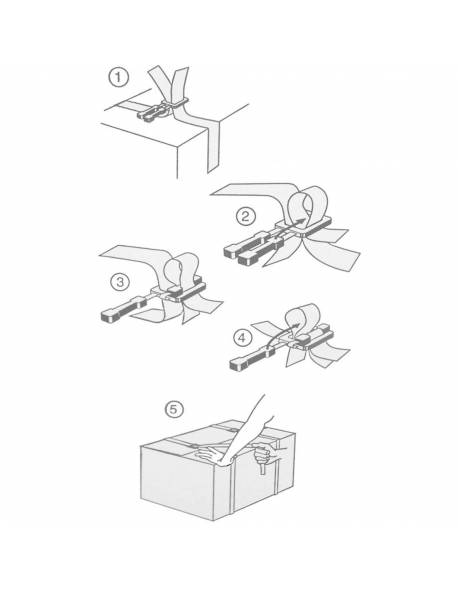 1

2

3

4

5