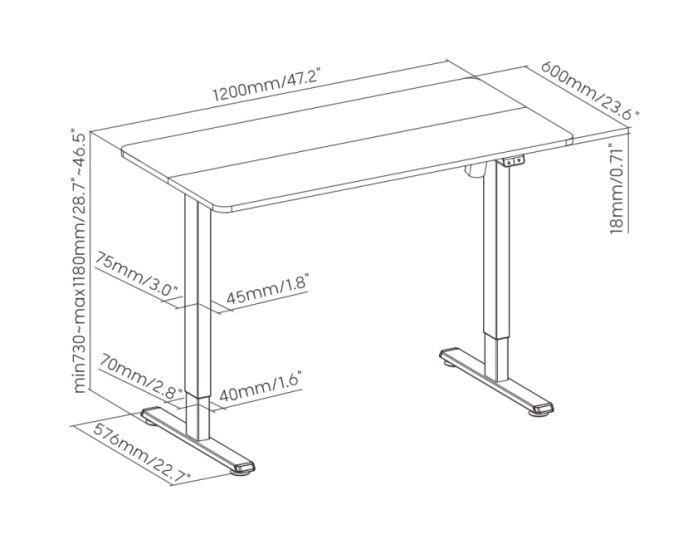 1200mm/47.2"

600mm/23.6"

min730~max1180mm/28.7"~46.5"

18mm/0.71"

75mm/3.0"

45mm/1.8"

70mm/2.8"

40mm/1.6"

576mm/22.7"